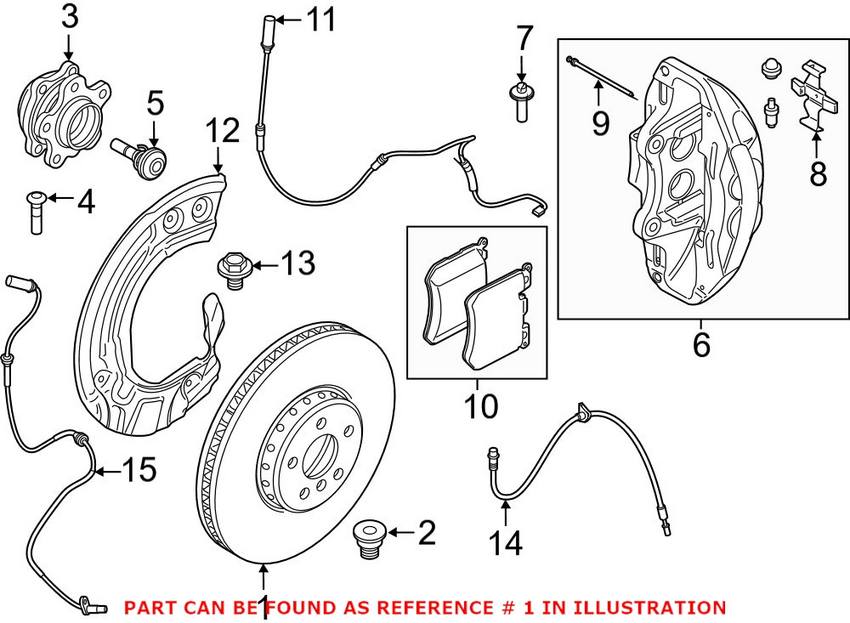 3
11
7
5
12
9
8
4
13
6
10
15
2
14
1
PART CAN BE FOUND AS REFERENCE # 1 IN ILLUSTRATION