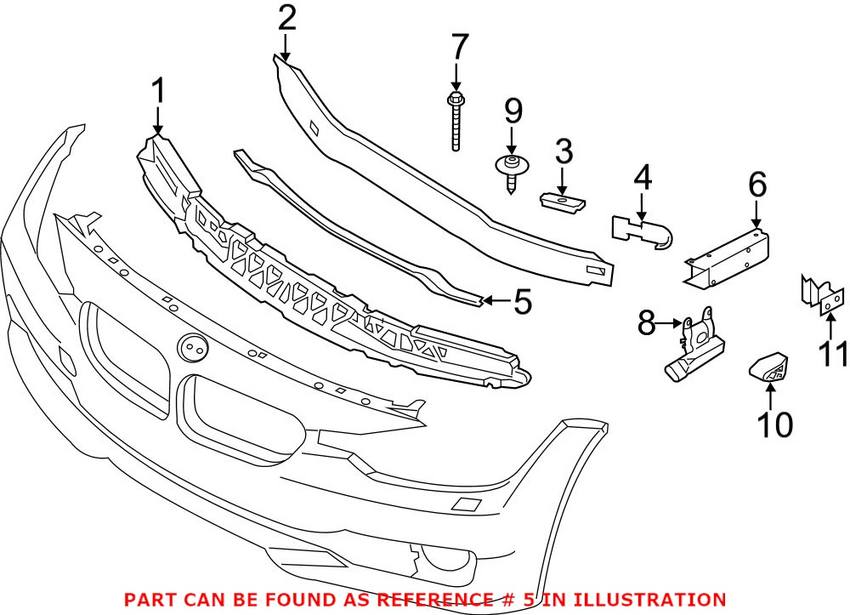 2
7
1
9
3
4
6
5
8
11
10
PART CAN BE FOUND AS REFERENCE # 5 IN ILLUSTRATION