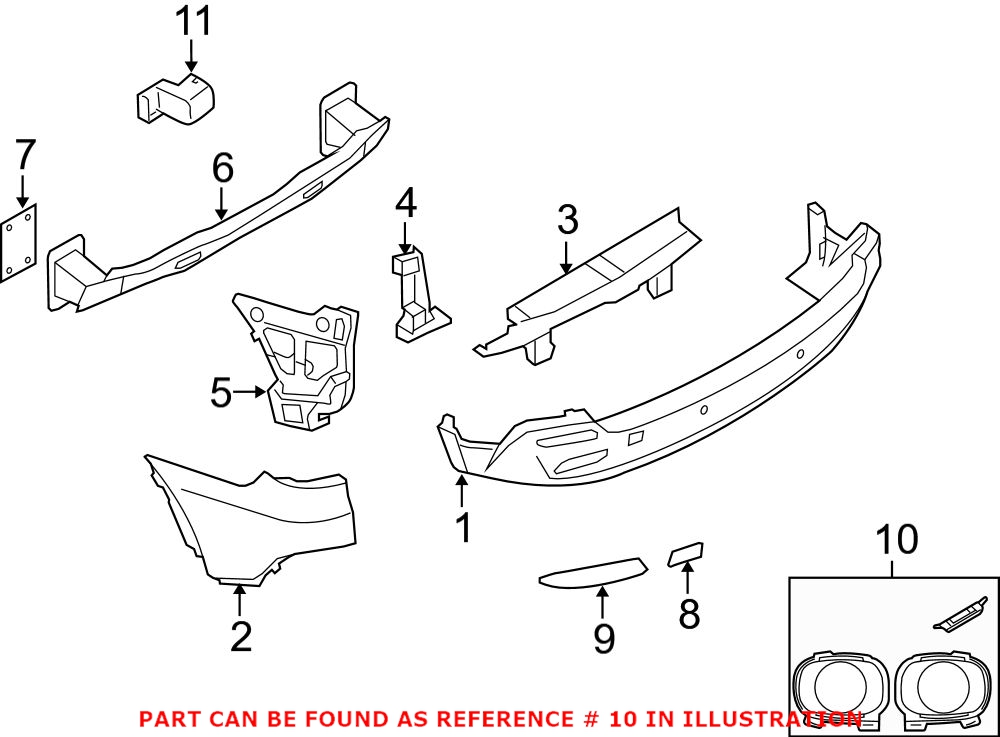 11

7

6

4

3

5

1

2

9

8

10

PART CAN BE FOUND AS REFERENCE # 10 IN ILLUSTRATION