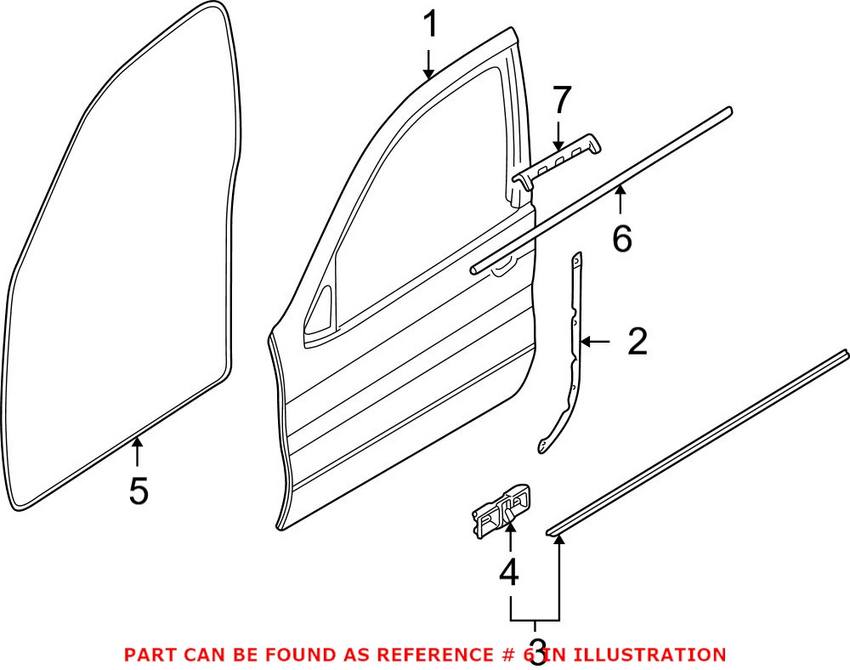 1
7
6
2
5
4
3
PART CAN BE FOUND AS REFERENCE # 6 IN ILLUSTRATION