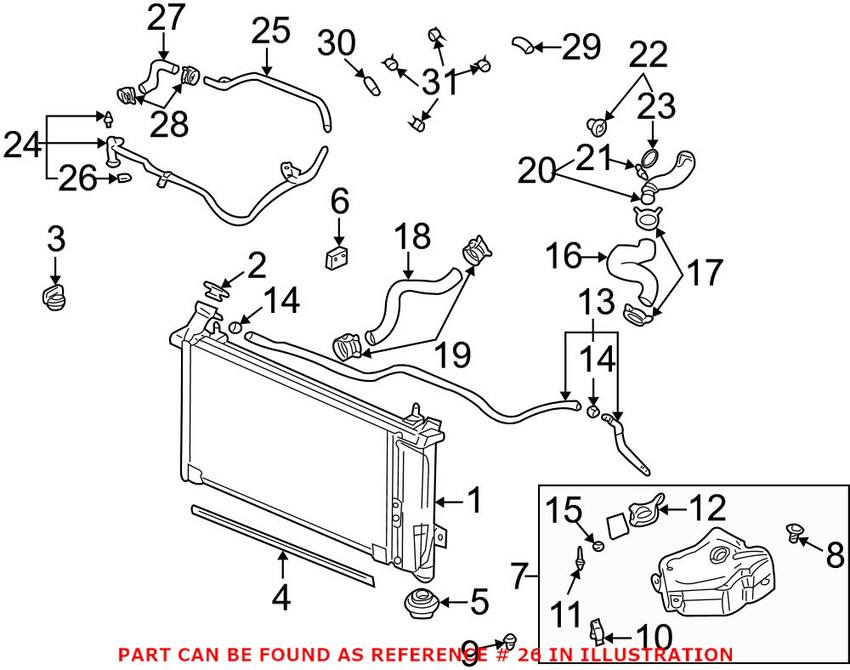 27
25
30
31
29
22
28
23
24
21
20
26
6
3
18
16
17
2
14
13
19
14
1
15
12
8
7
4
5
11
10
9
PART CAN BE FOUND AS REFERENCE # 26 IN ILLUSTRATION