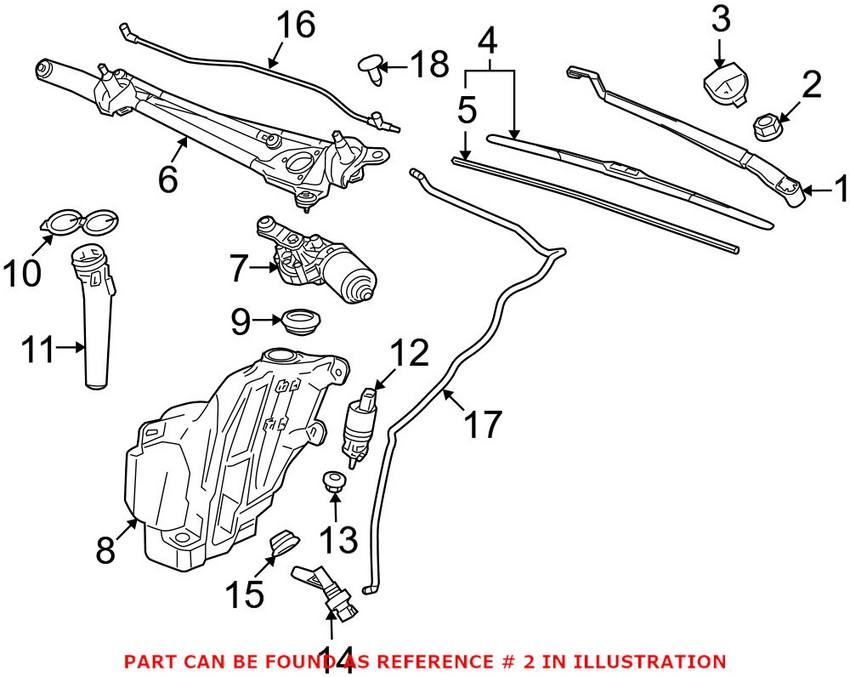 16
18
4
3
2
5
1
6
10
7
9
11
12
17
8
13
15
14

PART CAN BE FOUND AS REFERENCE # 2 IN ILLUSTRATION