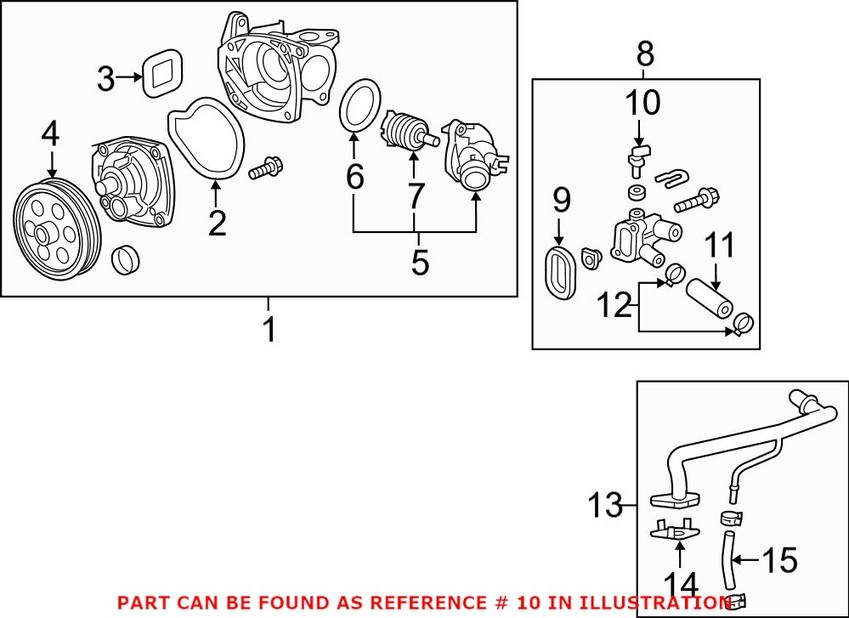 3
4
2
6
7
5
1
8
10
9
11
12
13
14
15
PART CAN BE FOUND AS REFERENCE # 10 IN ILLUSTRATION