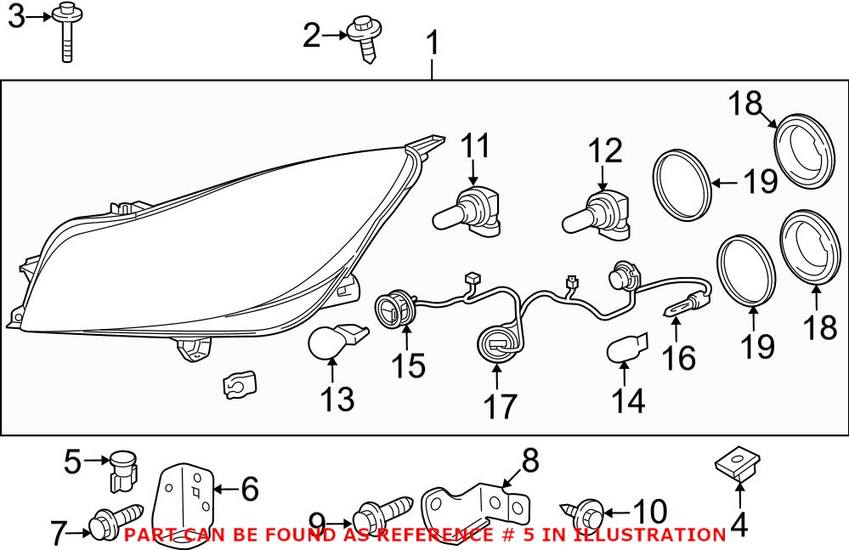 3
2
1
18
11
12
19
19
18
15
16
13
17
14
5
6
8
4
7
9
10
PART CAN BE FOUND AS REFERENCE # 5 IN ILLUSTRATION