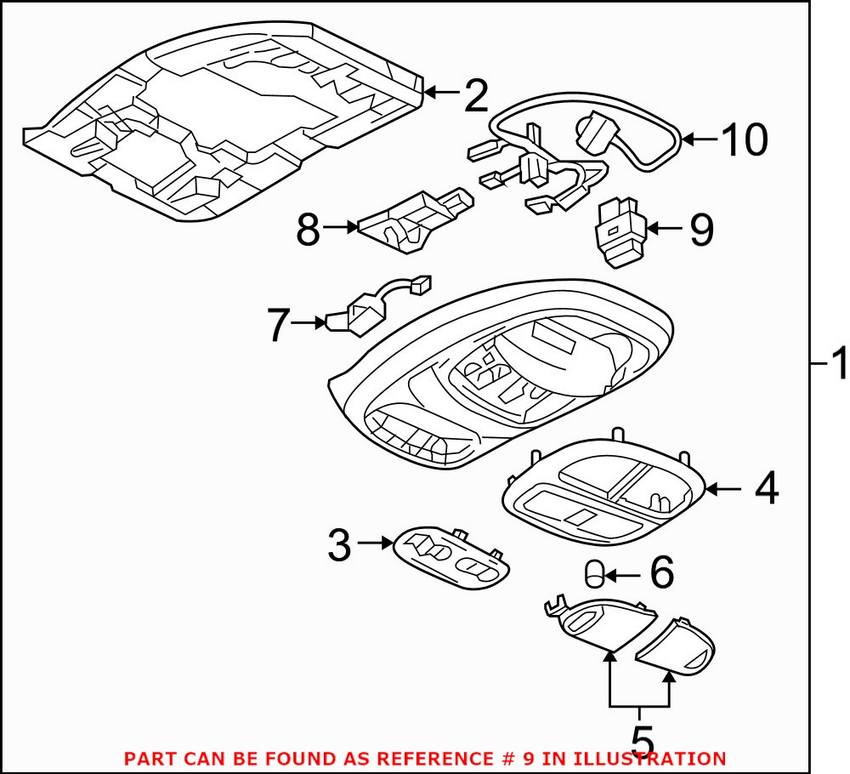 2
10
8
9
7
1
4
3
6
5
PART CAN BE FOUND AS REFERENCE # 9 IN ILLUSTRATION