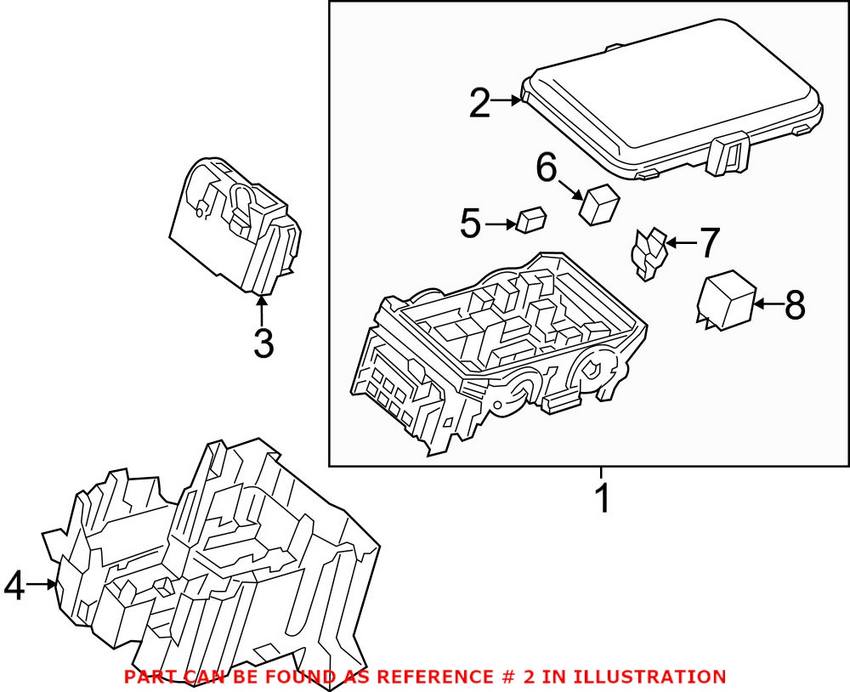 2
6
5
7
8
3
1
4
PART CAN BE FOUND AS REFERENCE # 2 IN ILLUSTRATION