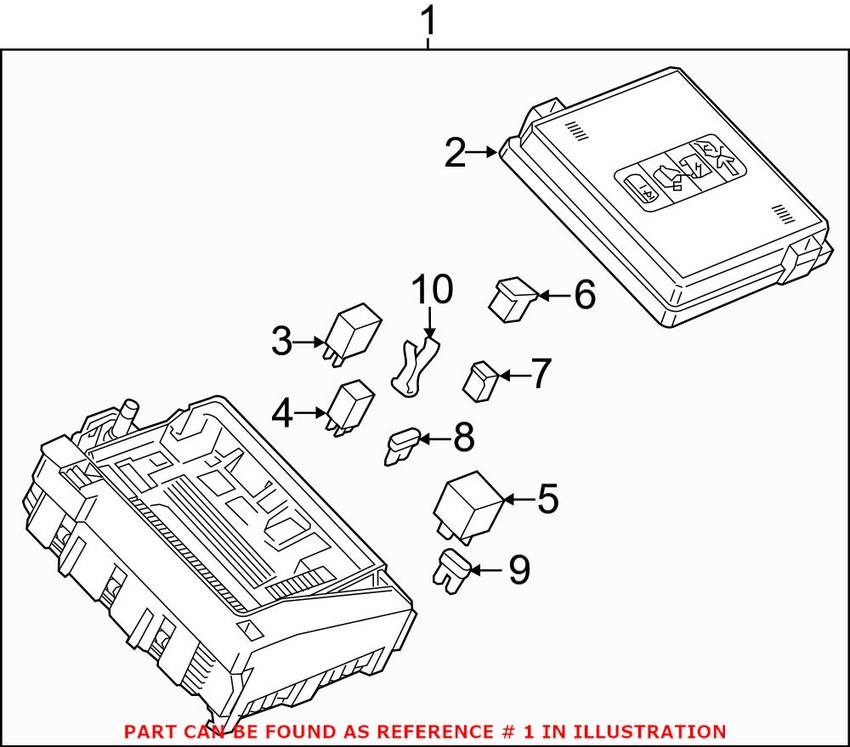 1

2

10

6

3

7

4

8

5

9

PART CAN BE FOUND AS REFERENCE # 1 IN ILLUSTRATION