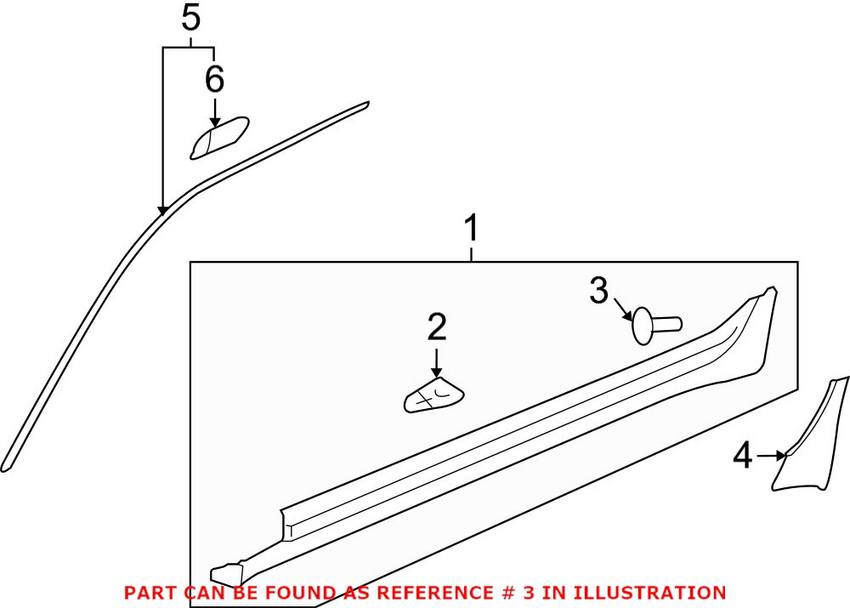 5
6
1
3
2
4
PART CAN BE FOUND AS REFERENCE # 3 IN ILLUSTRATION