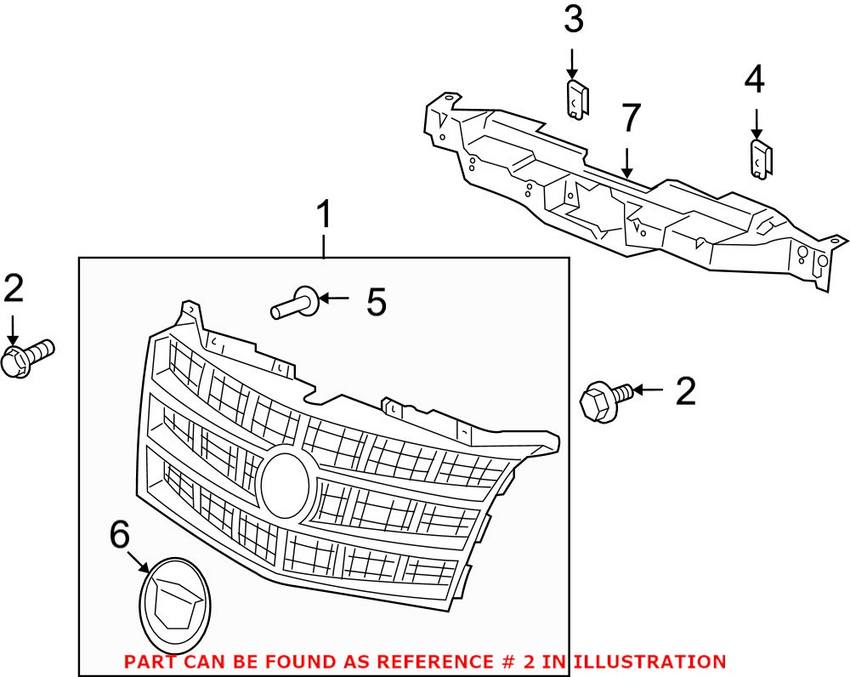 3
4
7
1
2
5
2
6
PART CAN BE FOUND AS REFERENCE # 2 IN ILLUSTRATION