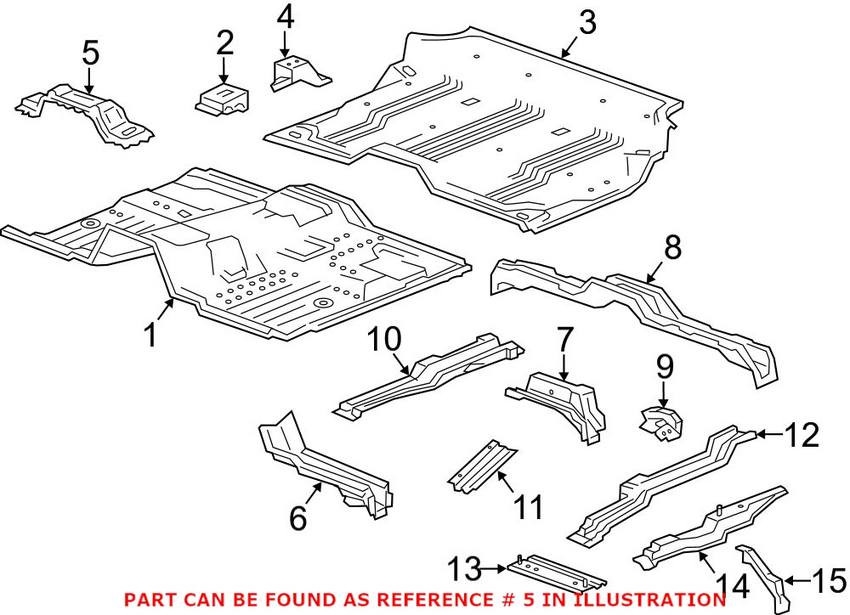 5
2
4
3
1
8
10
7
9
12
6
11
13
14
15
PART CAN BE FOUND AS REFERENCE # 5 IN ILLUSTRATION