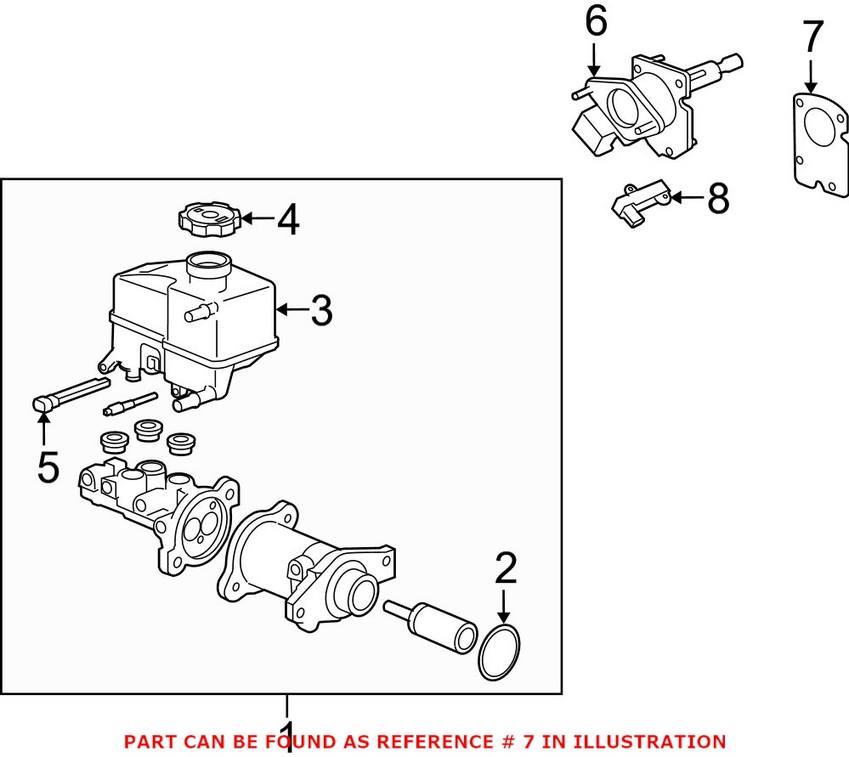 6
7
8
4
3
5
2
1
PART CAN BE FOUND AS REFERENCE # 7 IN ILLUSTRATION