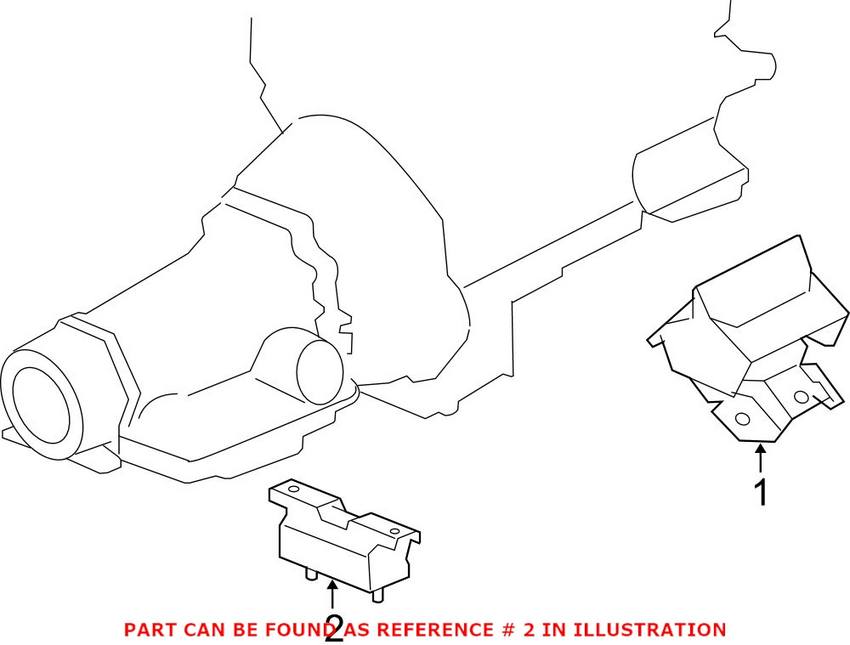 1

2

PART CAN BE FOUND AS REFERENCE # 2 IN ILLUSTRATION