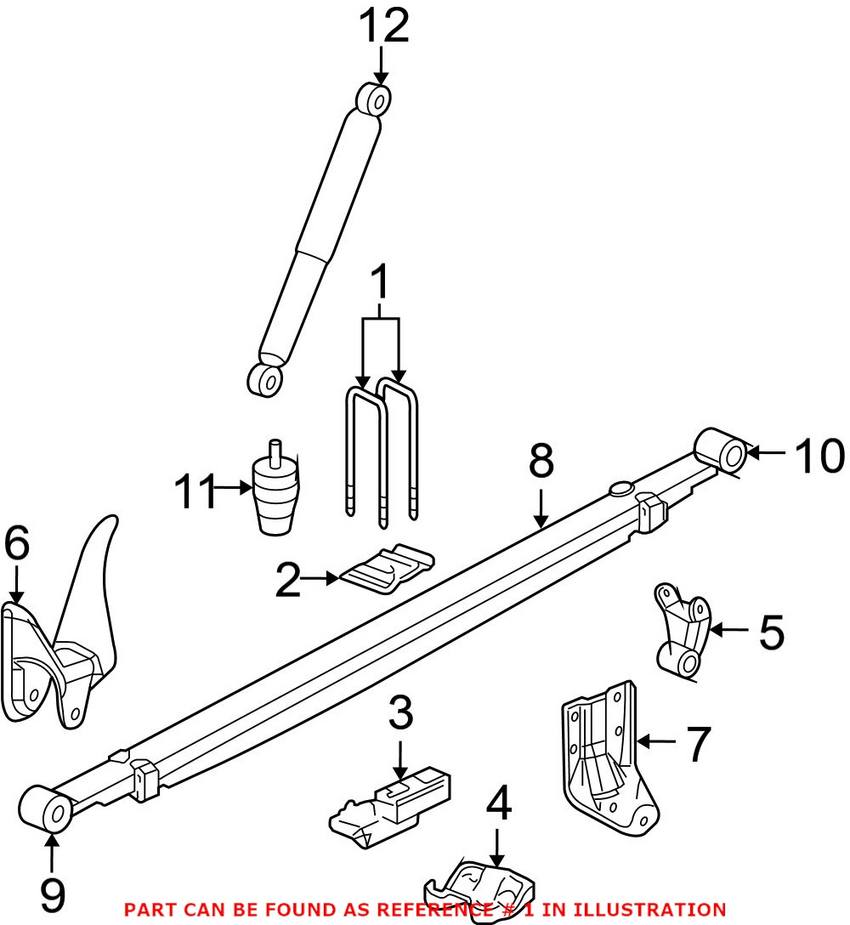 12
1
8
10
11
6
2
5
3
7
4
9
PART CAN BE FOUND AS REFERENCE # 1 IN ILLUSTRATION