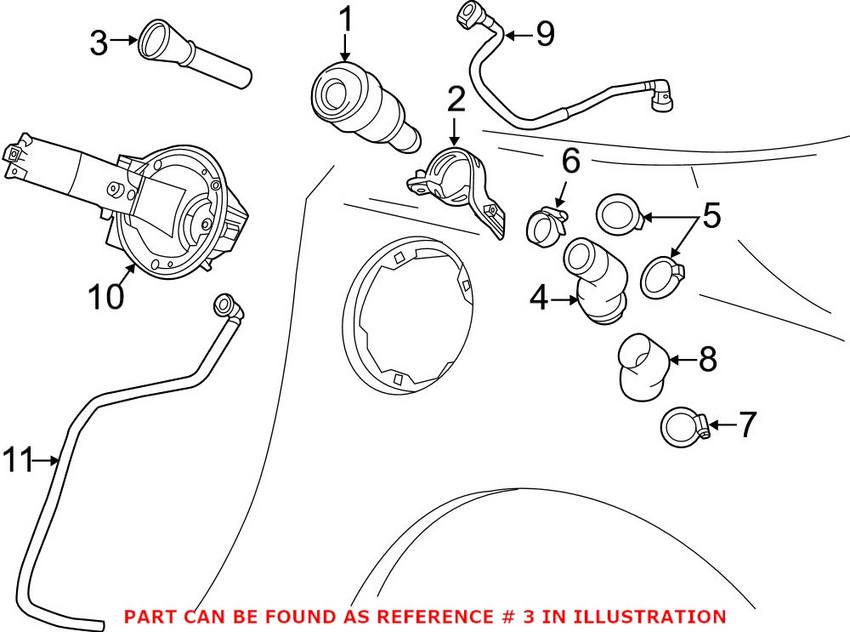 3
1
9
2
6
5
10
4
8
7
11
PART CAN BE FOUND AS REFERENCE # 3 IN ILLUSTRATION