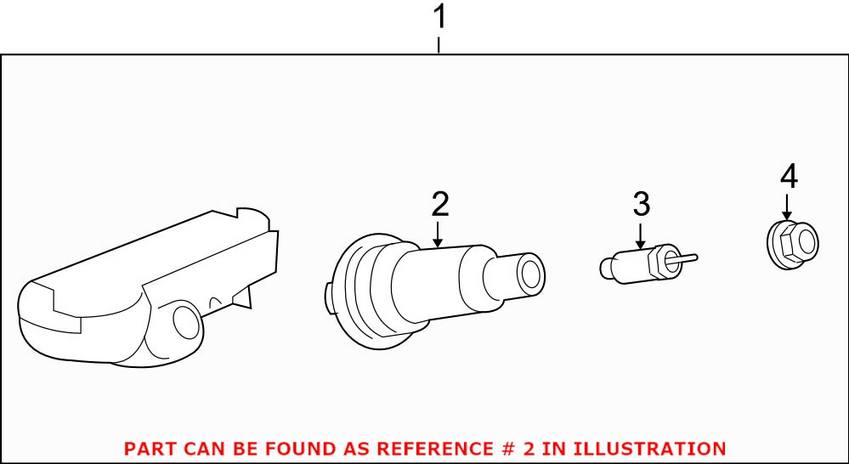 1

2

3

4

PART CAN BE FOUND AS REFERENCE # 2 IN ILLUSTRATION