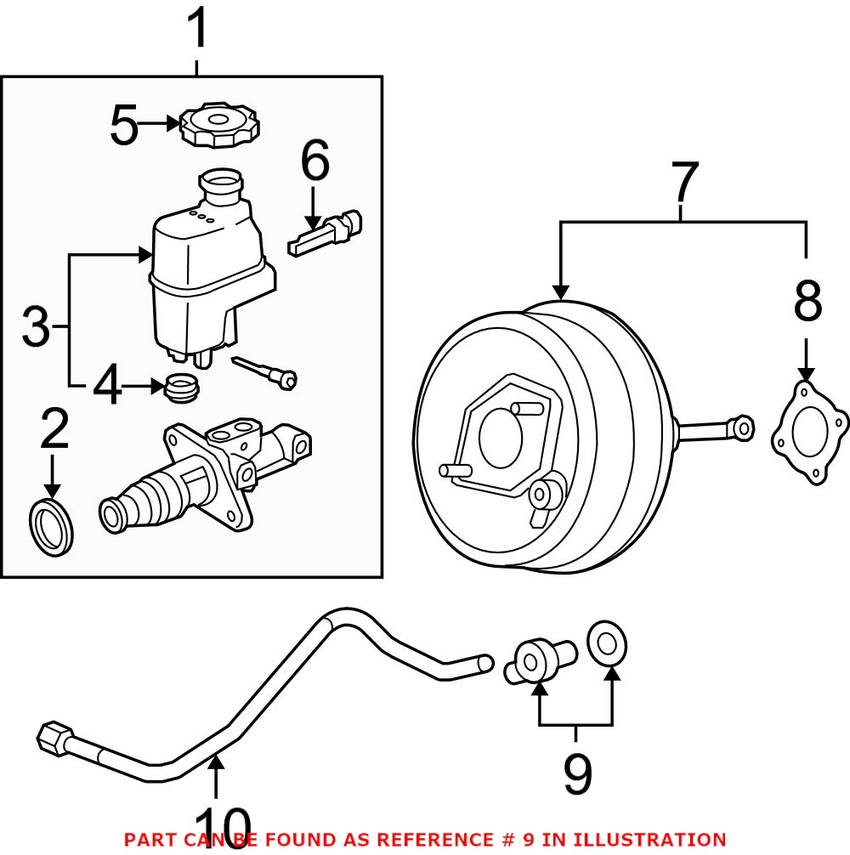 1
5
6
3
4
2
7
8
9
10
PART CAN BE FOUND AS REFERENCE # 9 IN ILLUSTRATION