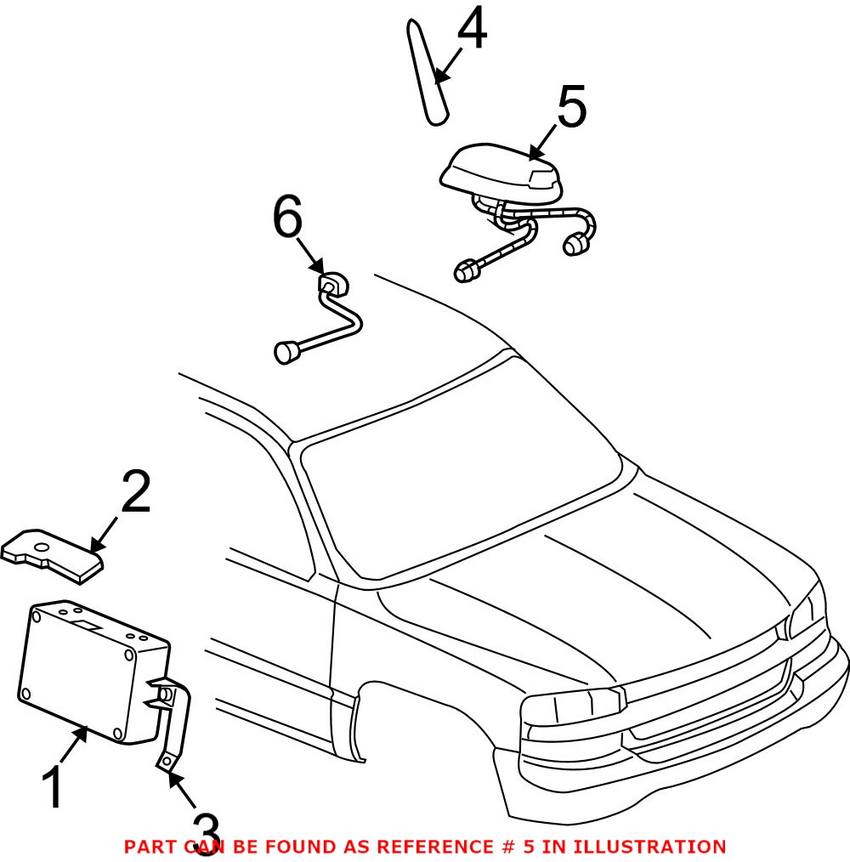 4
5
6
2
1
3
PART CAN BE FOUND AS REFERENCE # 5 IN ILLUSTRATION