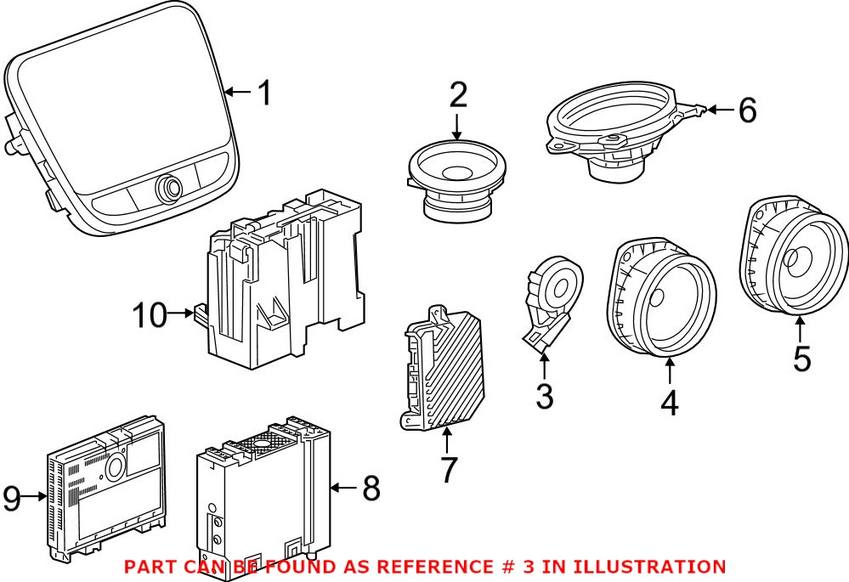 1
2
6
10
3
4
5
7
9
8
PART CAN BE FOUND AS REFERENCE # 3 IN ILLUSTRATION