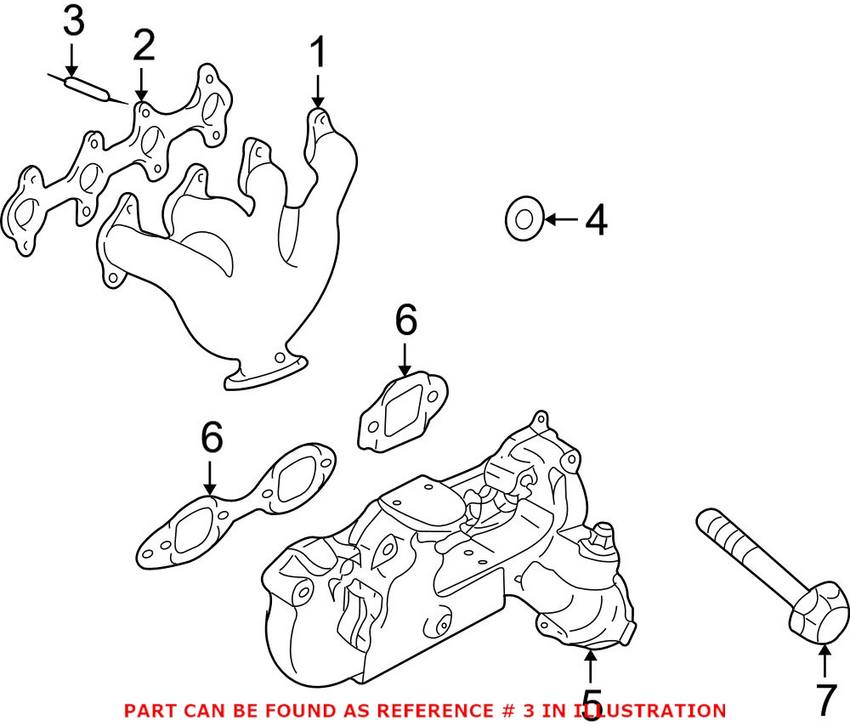 3
2
1
4
6
6
5
7
PART CAN BE FOUND AS REFERENCE # 3 IN ILLUSTRATION