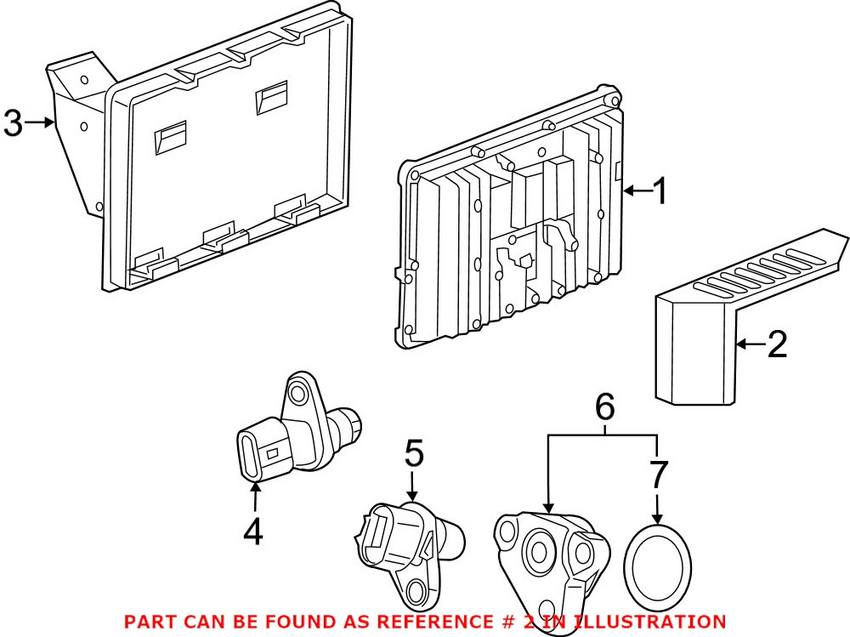 3
1
2
6
5
7
4
PART CAN BE FOUND AS REFERENCE # 2 IN ILLUSTRATION