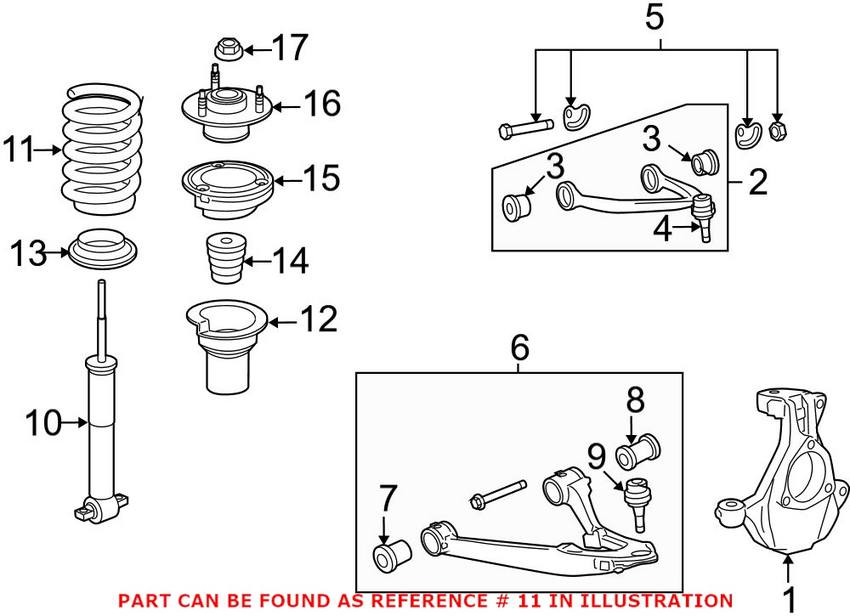 17
16
11
15
13
14
12
10
5
3
3
2
4
6
8
9
7
1
PART CAN BE FOUND AS REFERENCE # 11 IN ILLUSTRATION