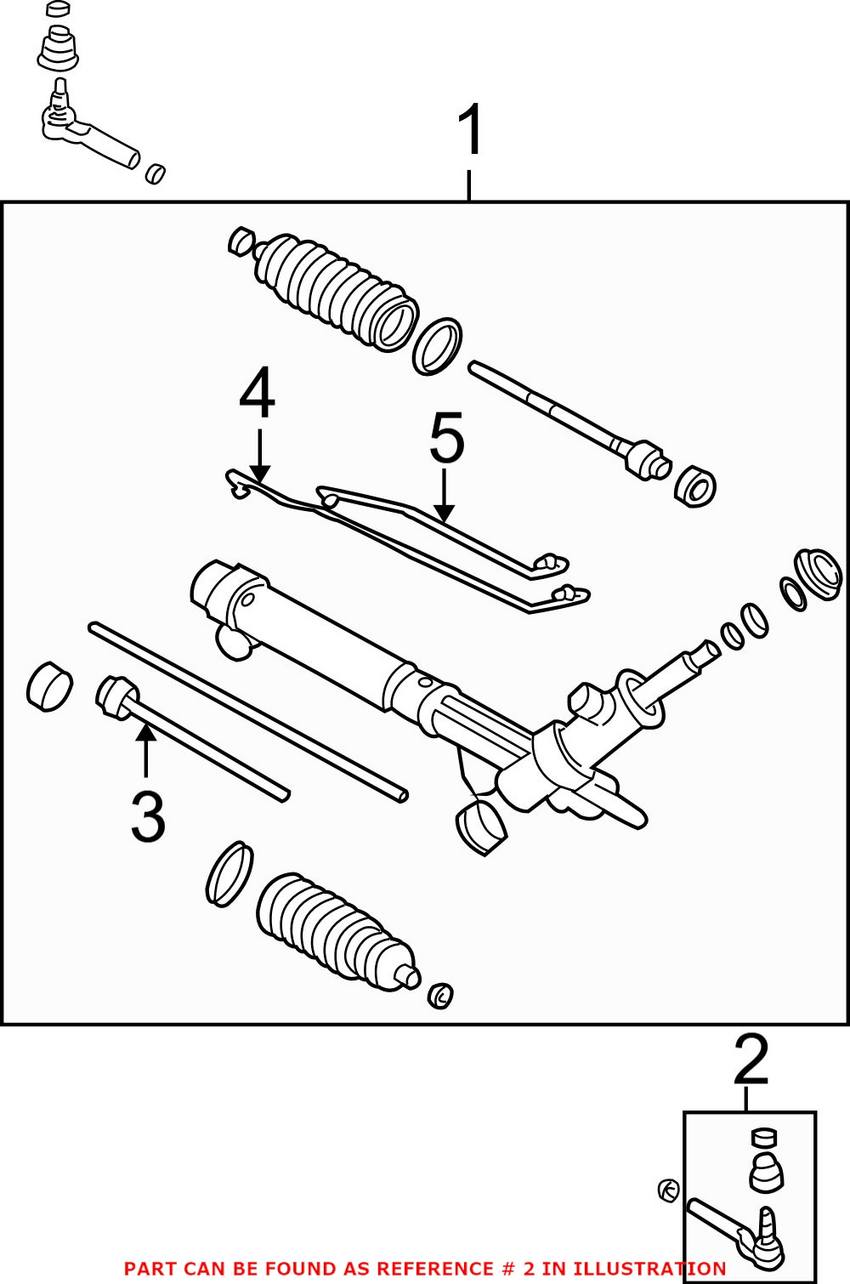 1

4

5

3

2

PART CAN BE FOUND AS REFERENCE # 2 IN ILLUSTRATION