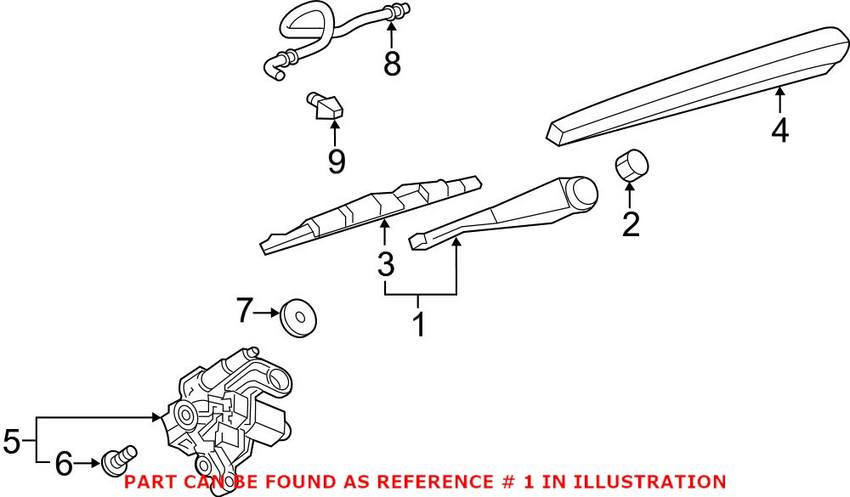 8
9
4
2
3
1
7
5
6
PART CAN BE FOUND AS REFERENCE # 1 IN ILLUSTRATION