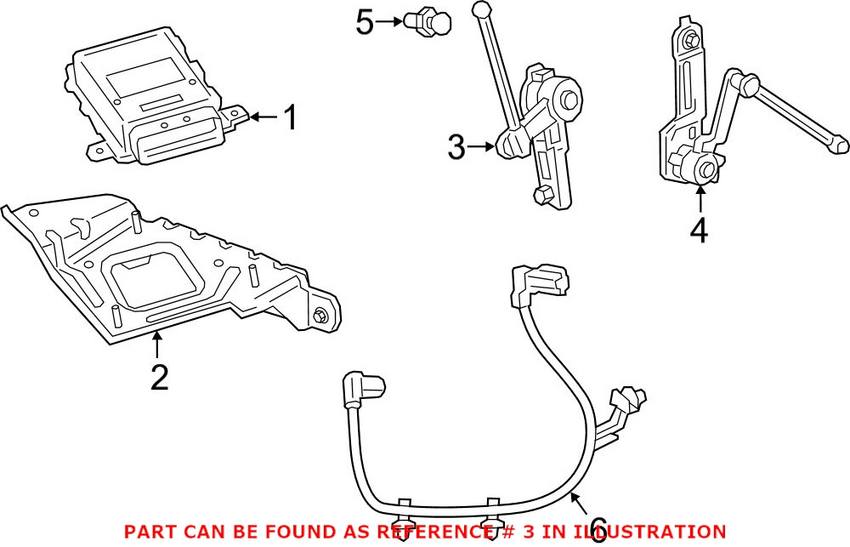 5
1
3
4
2
6
PART CAN BE FOUND AS REFERENCE # 3 IN ILLUSTRATION