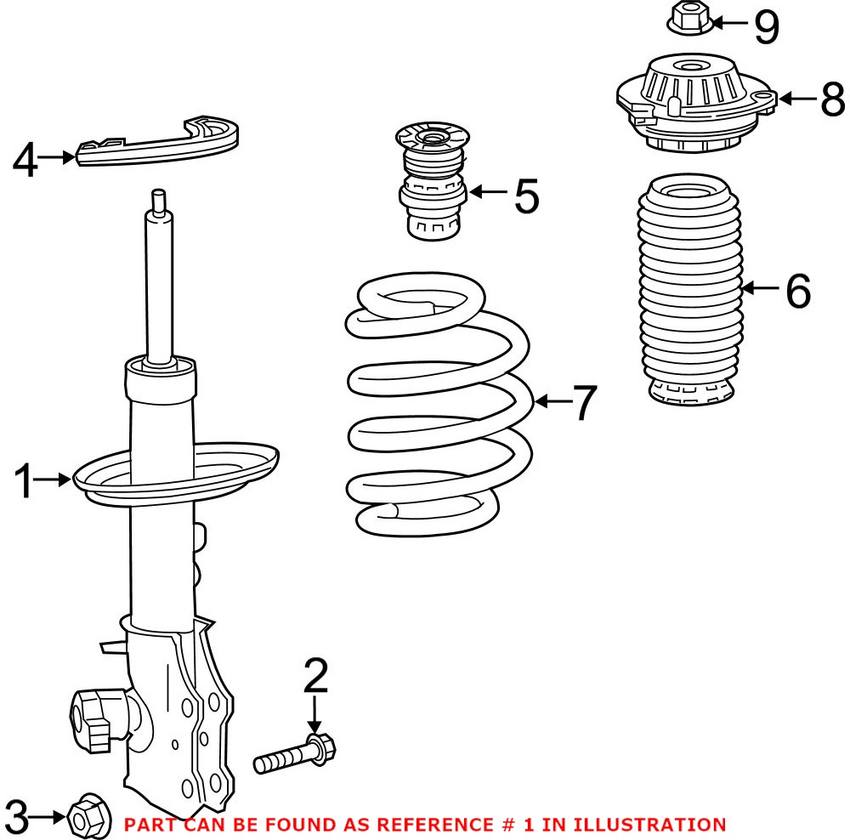 9
8
4
5
6
7
1
2
3
PART CAN BE FOUND AS REFERENCE # 1 IN ILLUSTRATION