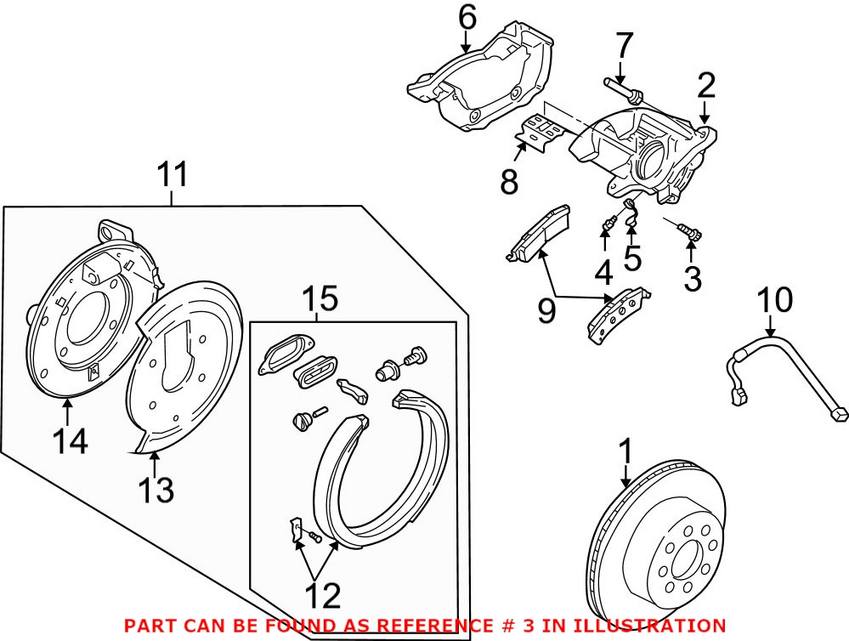 6
7
2
8
11
4
5
3
9
10
15
14
13
1
12
PART CAN BE FOUND AS REFERENCE # 3 IN ILLUSTRATION