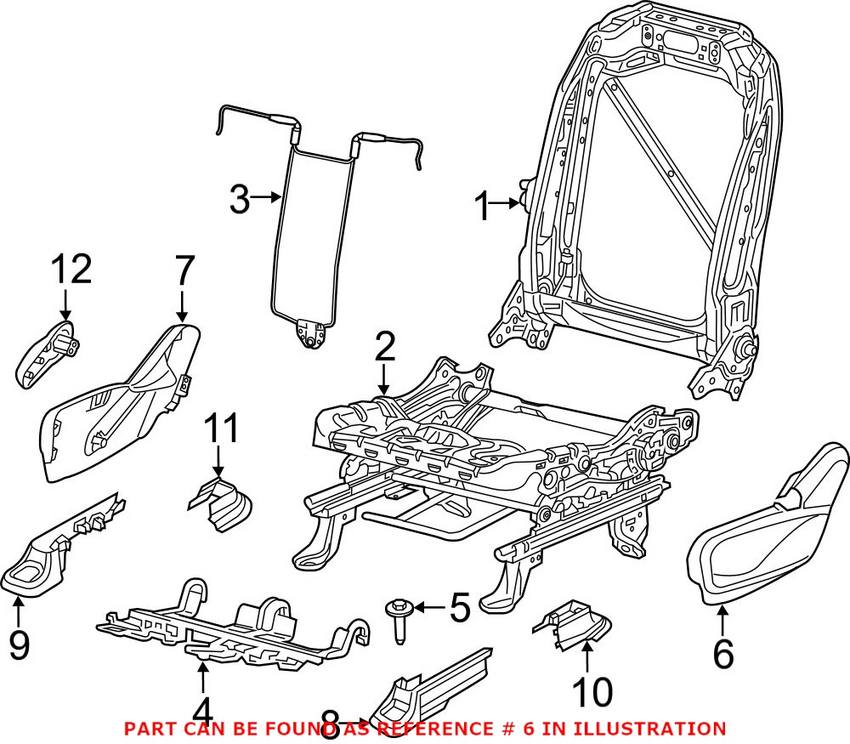 3
1
12
7
2
11
9
5
6
4
10
8
PART CAN BE FOUND AS REFERENCE # 6 IN ILLUSTRATION