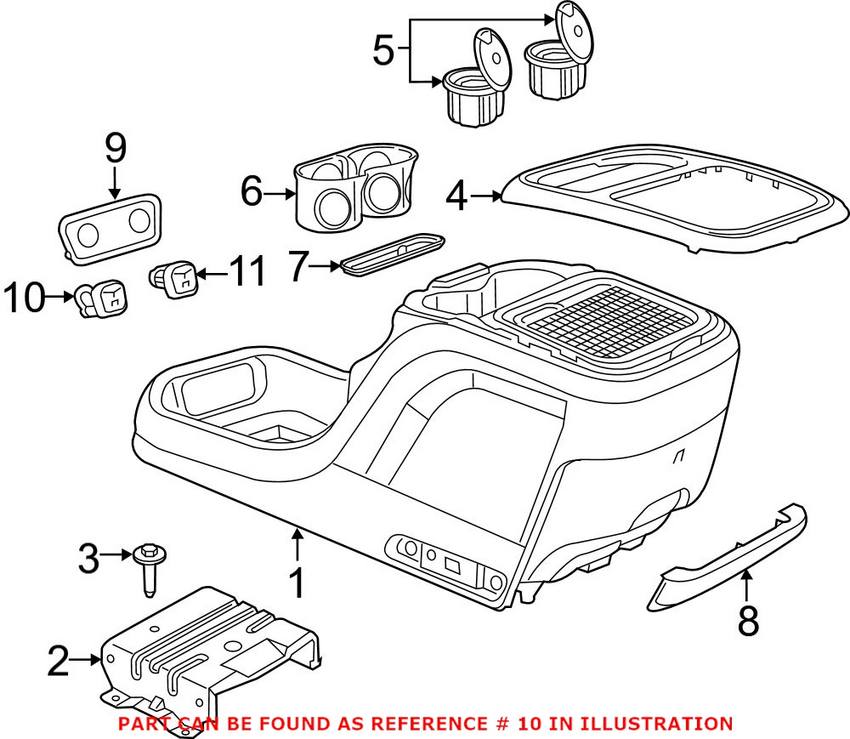 5
9
6
4
7
11
10
3
1
8
2
PART CAN BE FOUND AS REFERENCE # 10 IN ILLUSTRATION