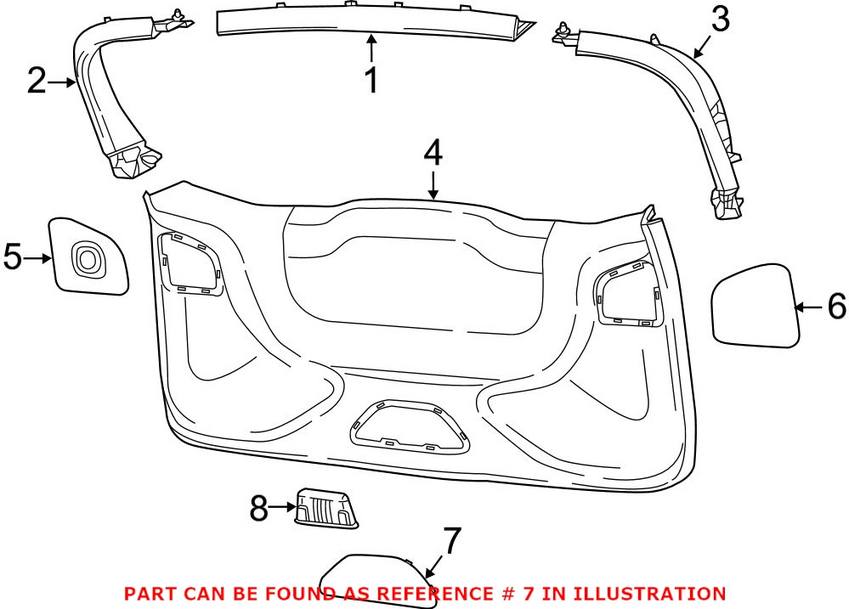 2
1
3
4
5
6
8
7
PART CAN BE FOUND AS REFERENCE # 7 IN ILLUSTRATION