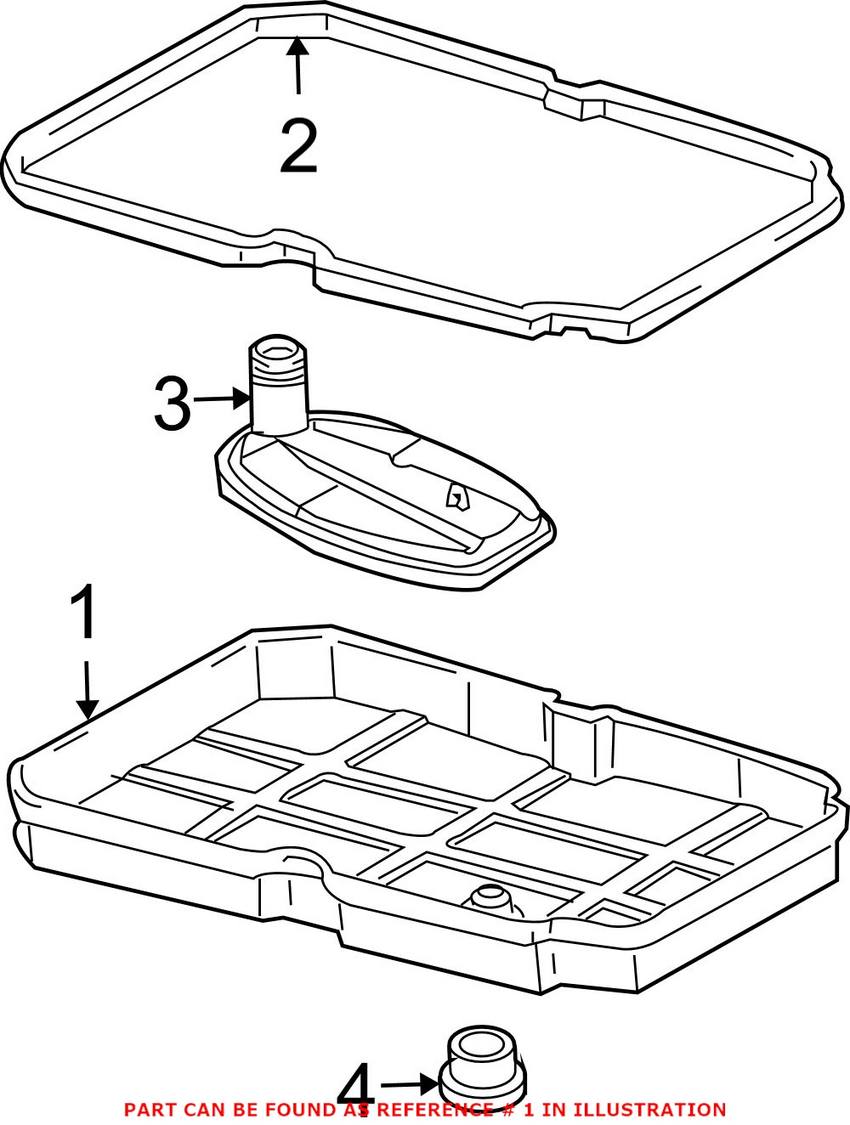 2

3

1

4

PART CAN BE FOUND AS REFERENCE # 1 IN ILLUSTRATION