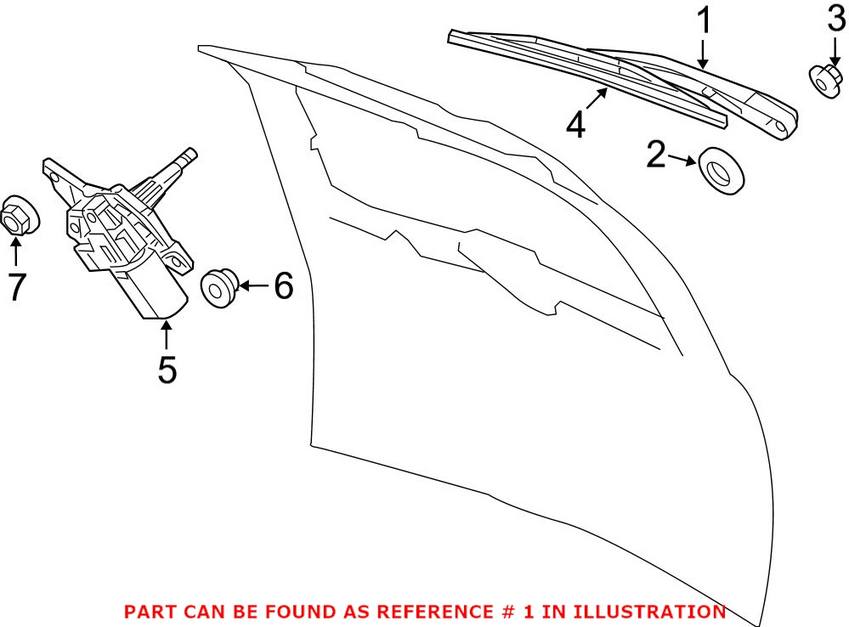 1
3
4
2
7
6
5

PART CAN BE FOUND AS REFERENCE # 1 IN ILLUSTRATION