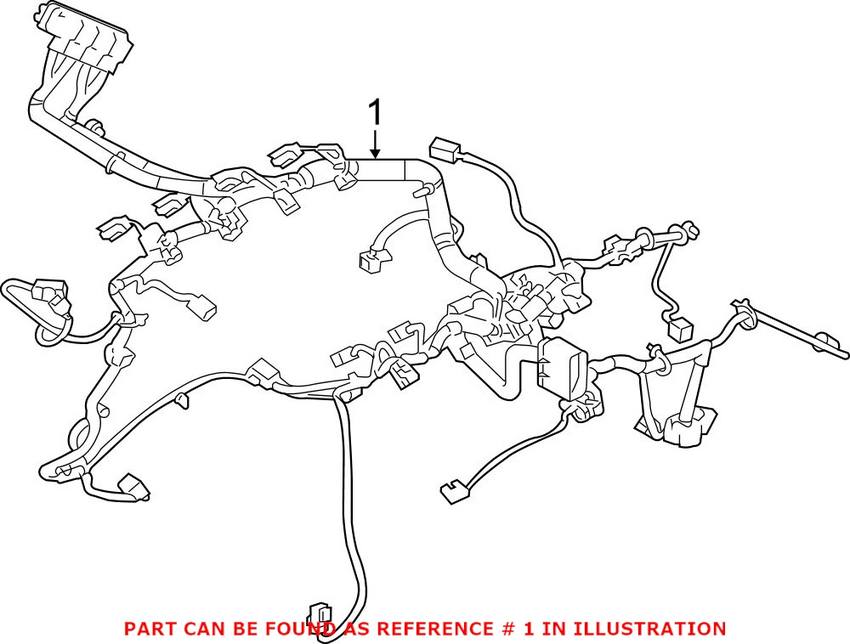 1

PART CAN BE FOUND AS REFERENCE # 1 IN ILLUSTRATION