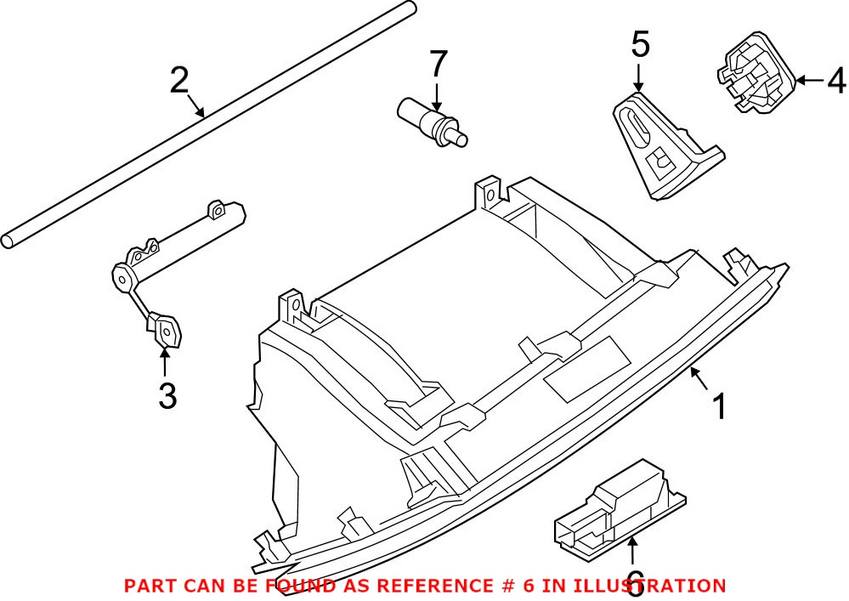 2
7
5
4
3
1
6
PART CAN BE FOUND AS REFERENCE # 6 IN ILLUSTRATION