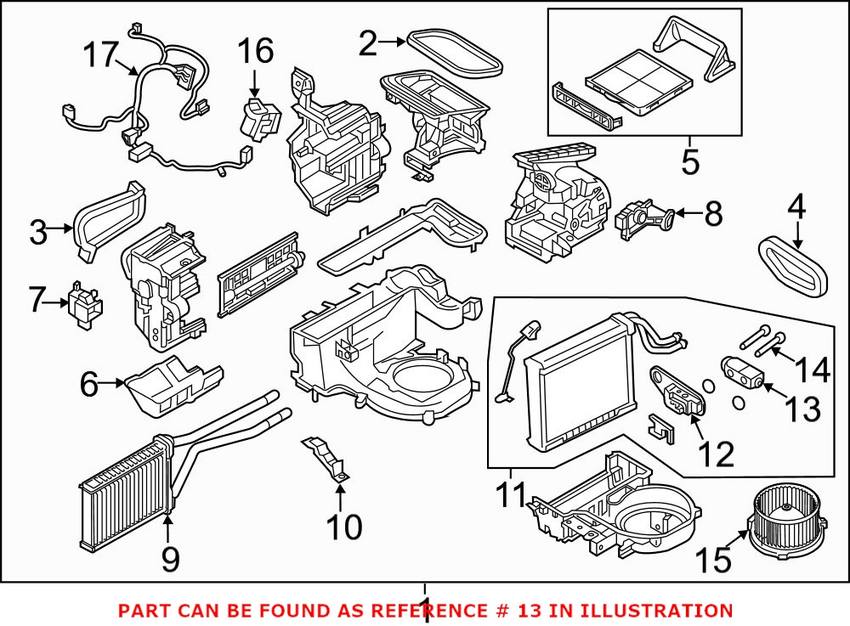 17
16
2
5
3
8
4
7
14
6
13
12
11
9
10
15
1
PART CAN BE FOUND AS REFERENCE # 13 IN ILLUSTRATION