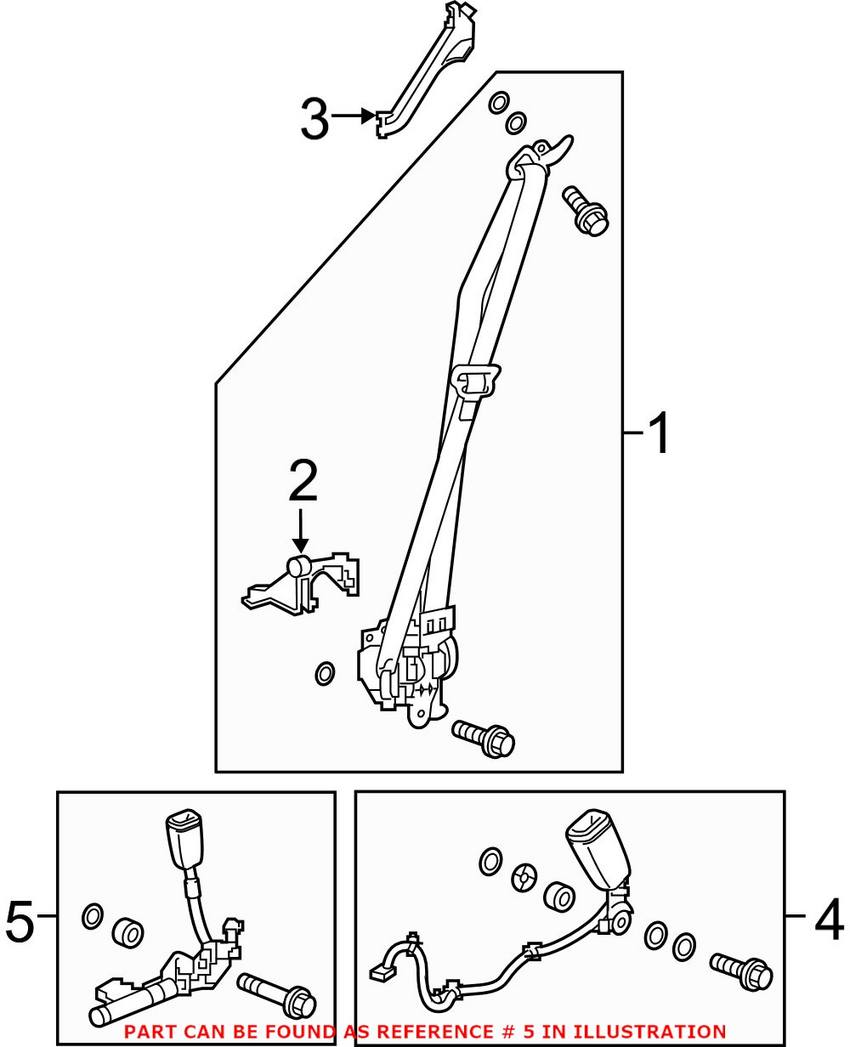 3
1
2
5
4
PART CAN BE FOUND AS REFERENCE # 5 IN ILLUSTRATION