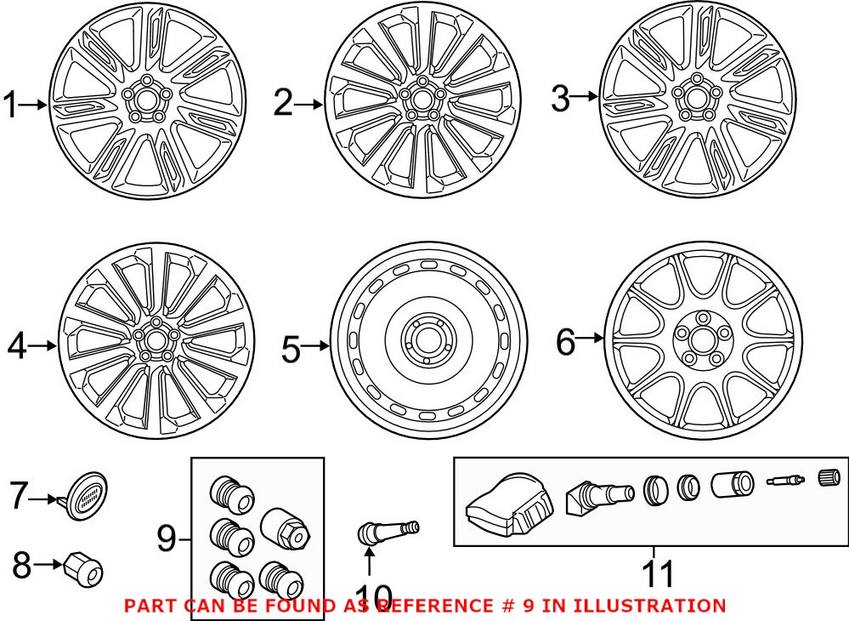 1
2
3
4
5
6
7
8
9
10
11

PART CAN BE FOUND AS REFERENCE # 9 IN ILLUSTRATION