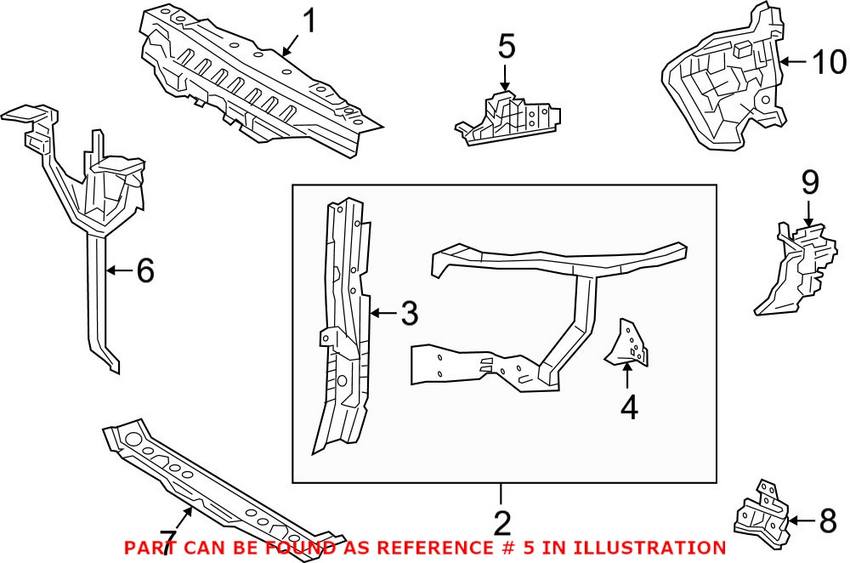 1
5
10
6
9
3
4
7
2
8
PART CAN BE FOUND AS REFERENCE # 5 IN ILLUSTRATION