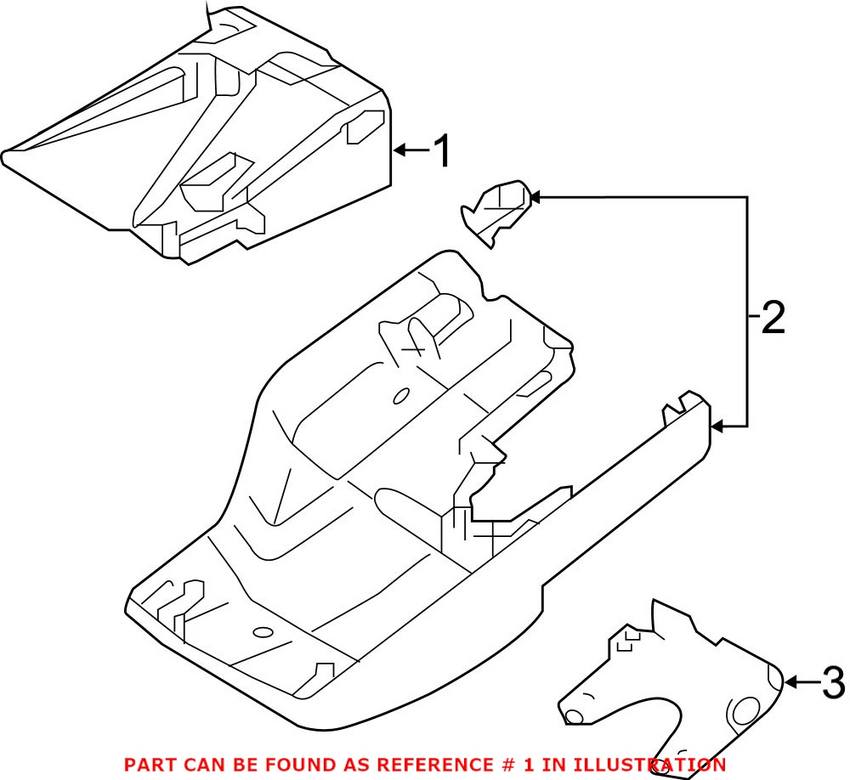 1
2
3
PART CAN BE FOUND AS REFERENCE # 1 IN ILLUSTRATION