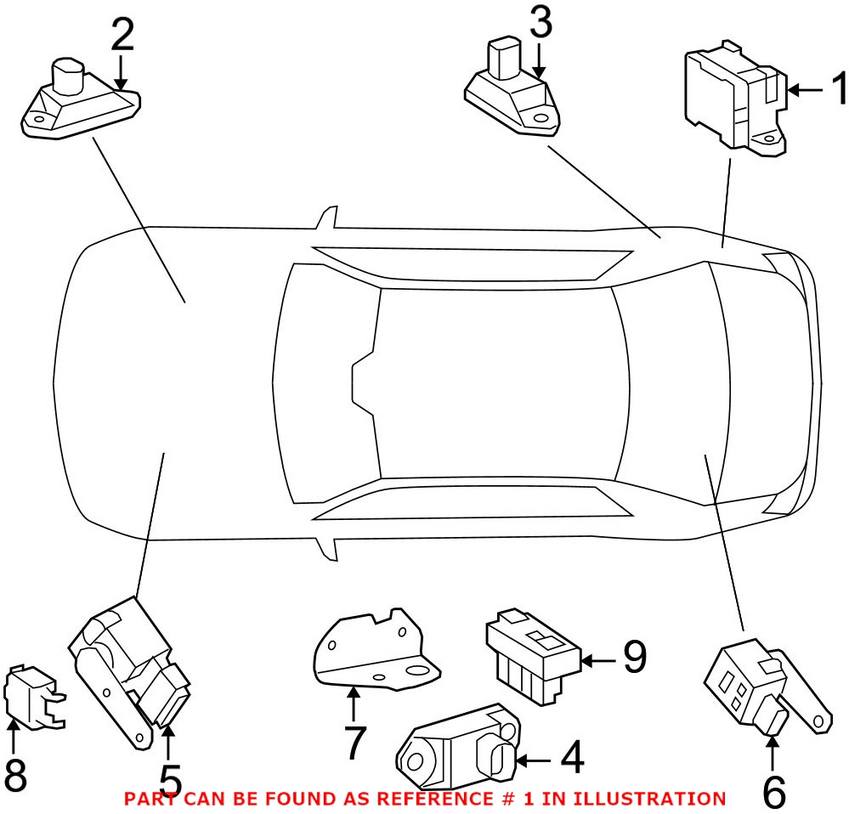 2
3
1
9
7
4
8
5
6
PART CAN BE FOUND AS REFERENCE # 1 IN ILLUSTRATION