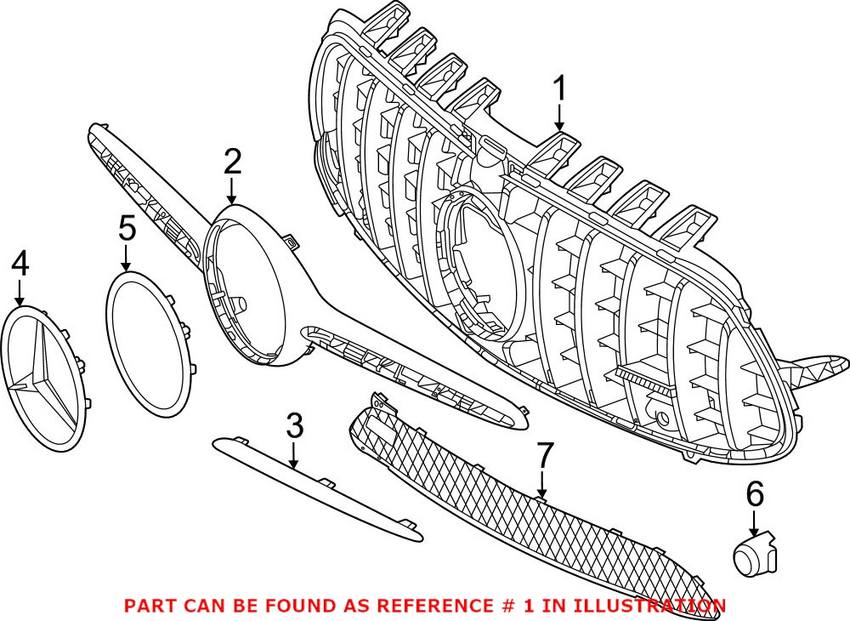 1
2
5
4
3
7
6
PART CAN BE FOUND AS REFERENCE # 1 IN ILLUSTRATION