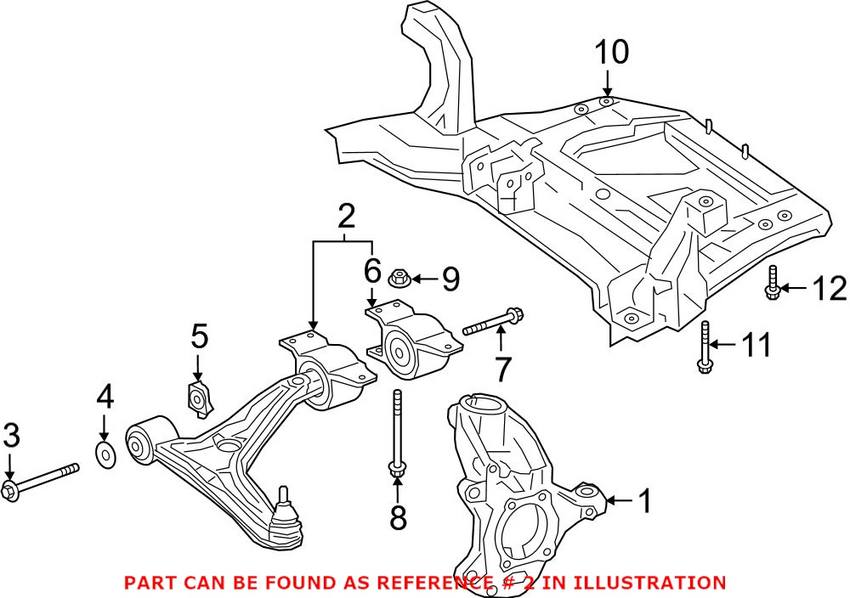 10

2

6

9

12

5

7

11

4

3

8

1

PART CAN BE FOUND AS REFERENCE # 2 IN ILLUSTRATION