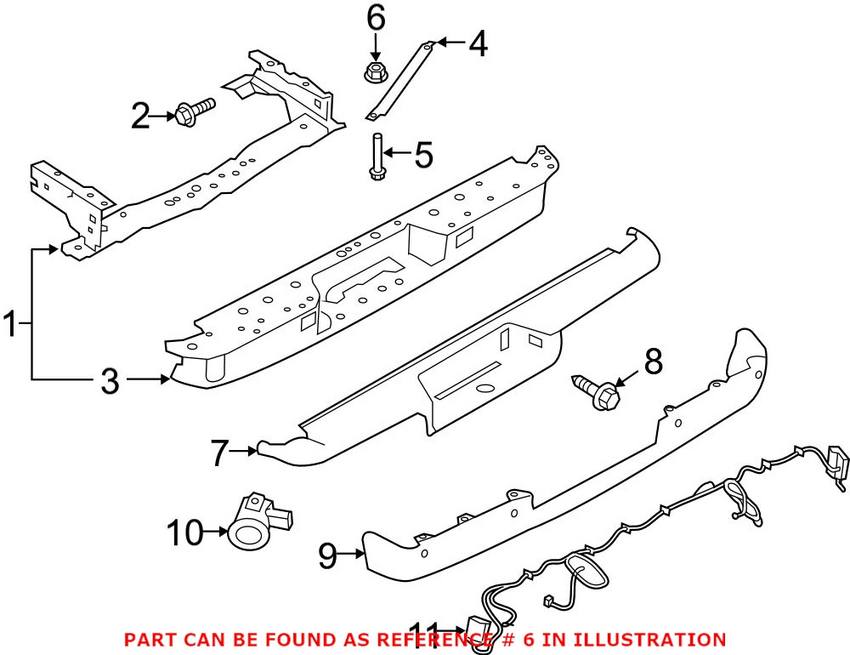 6
4
2
5
1
3
8
7
10
9
11
PART CAN BE FOUND AS REFERENCE # 6 IN ILLUSTRATION