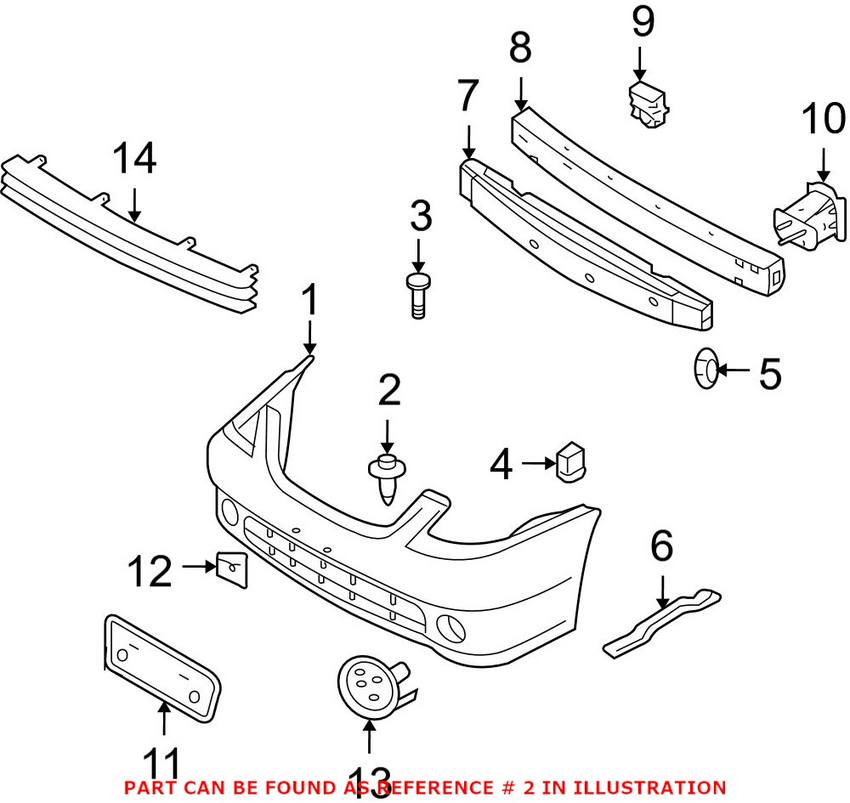 9
8
7
10
14
3
1
5
2
4
6
12
11
13
PART CAN BE FOUND AS REFERENCE # 2 IN ILLUSTRATION