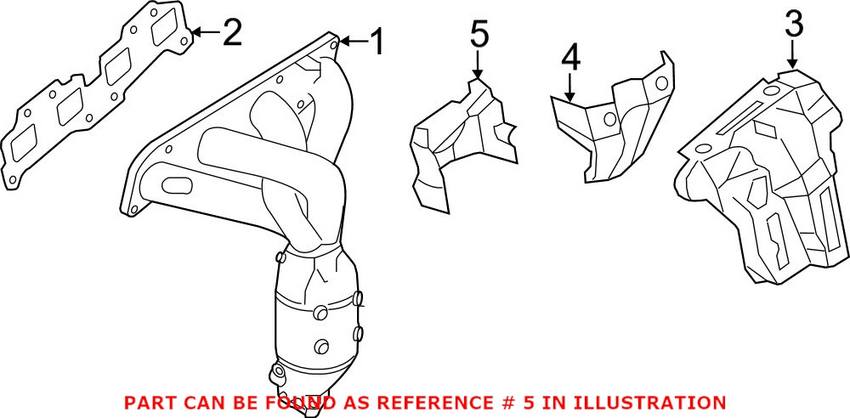 2
1
5
4
3

PART CAN BE FOUND AS REFERENCE # 5 IN ILLUSTRATION