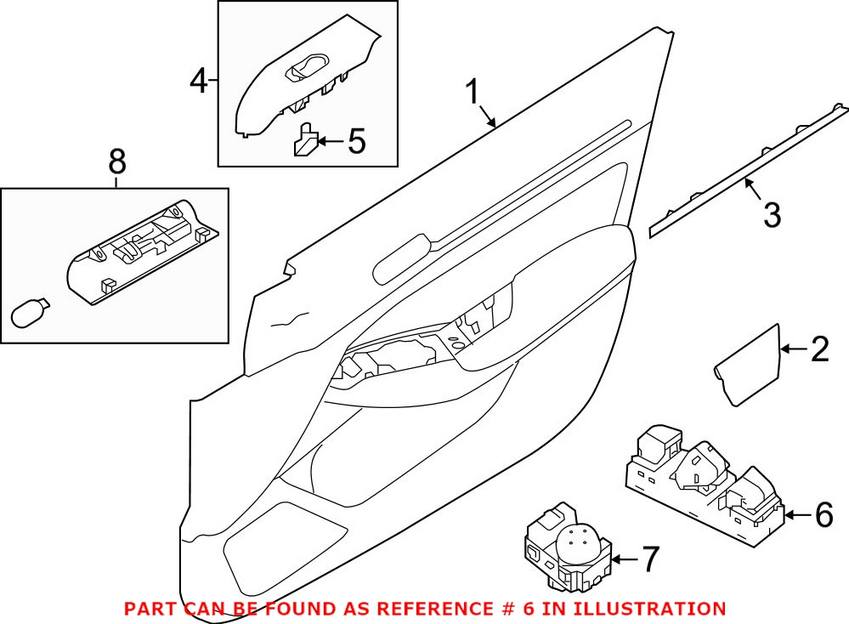 4
5
1
8
3
2
6
7
PART CAN BE FOUND AS REFERENCE # 6 IN ILLUSTRATION