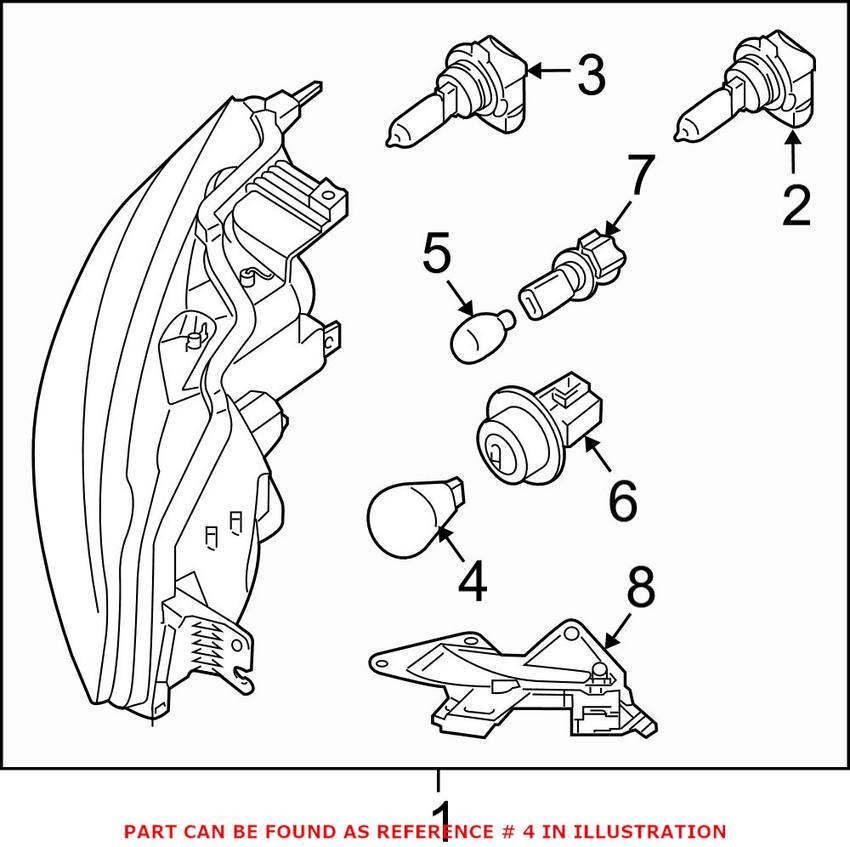 3
2
7
5
6
4
8
1
PART CAN BE FOUND AS REFERENCE # 4 IN ILLUSTRATION